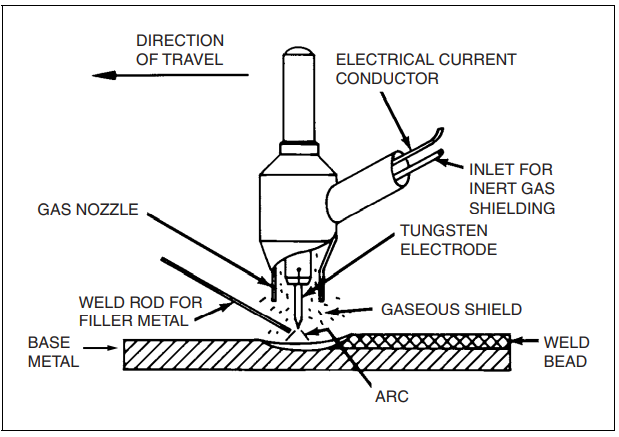 DIRECTION OF TRAVEL

ELECTRICAL CURRENT CONDUCTOR

INLET FOR INERT GAS SHIELDING

GAS NOZZLE

TUNGSTEN ELECTRODE

WELD ROD FOR FILLER METAL

GASEOUS SHIELD

BASE METAL

WELD BEAD

ARC